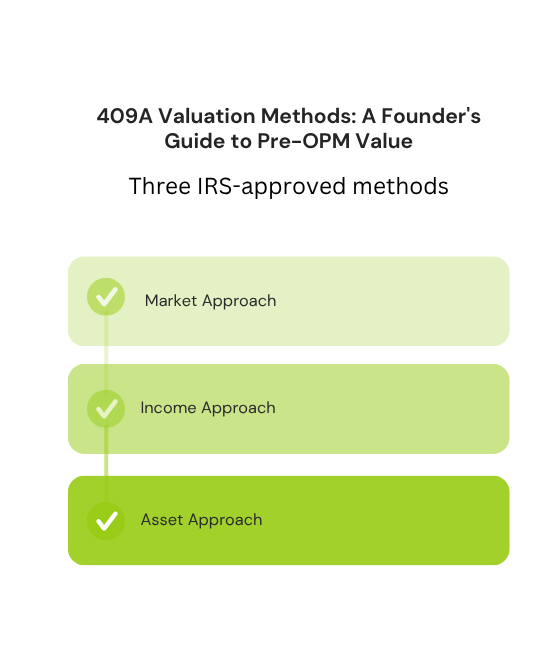 409A Valuation Methods: A Founder's Guide to Pre-OPM Value

Three IRS-approved methods

Market Approach

Income Approach

Asset Approach